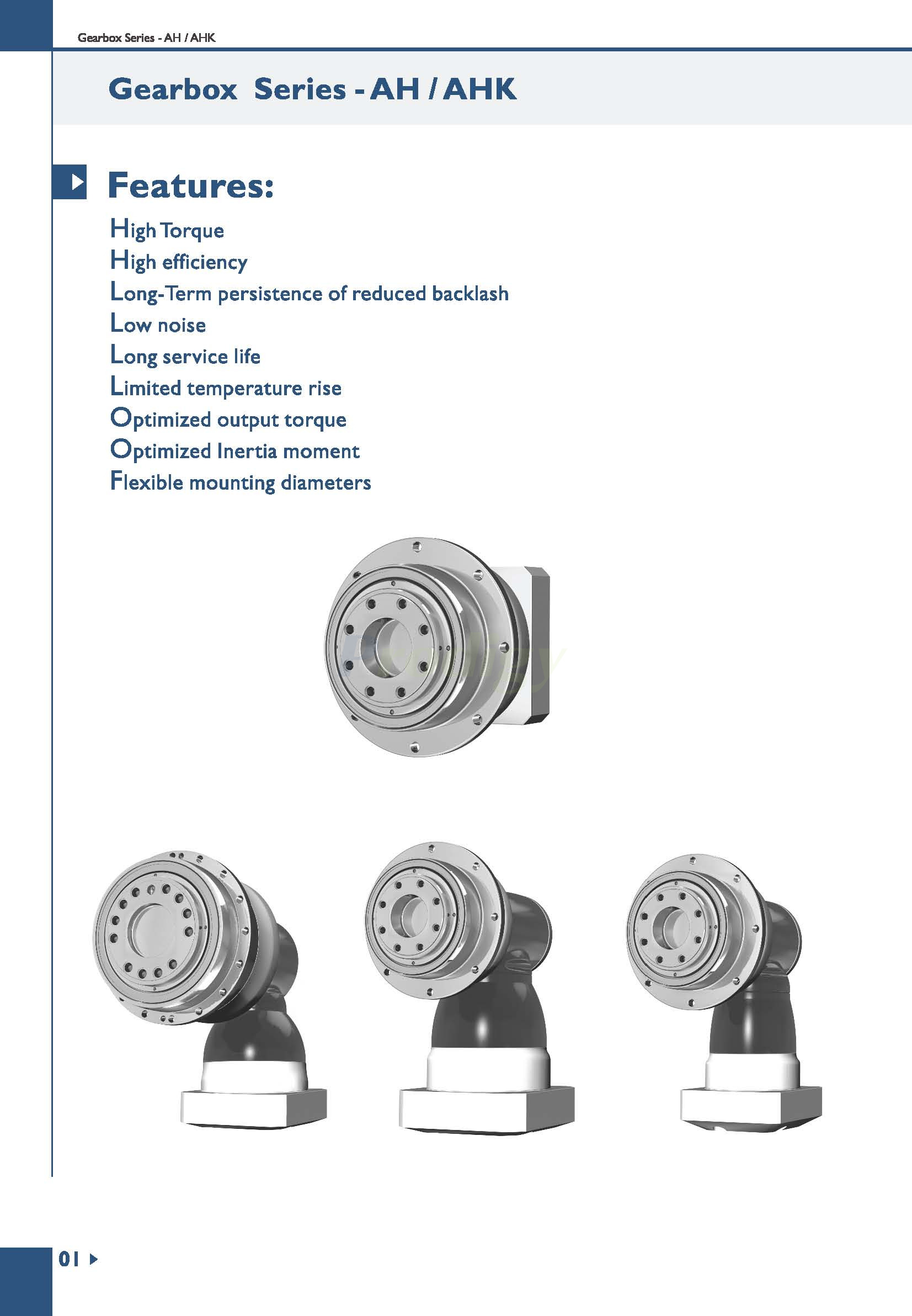 Gearbox Series - AH / AHK

Gearbox Series - AH / AHK

Features:

High Torque
High efficiency
Long-Term persistence of reduced backlash
Low noise
Long service life
Limited temperature rise
Optimized output torque
Optimized Inertia moment
Flexible mounting diameters

01