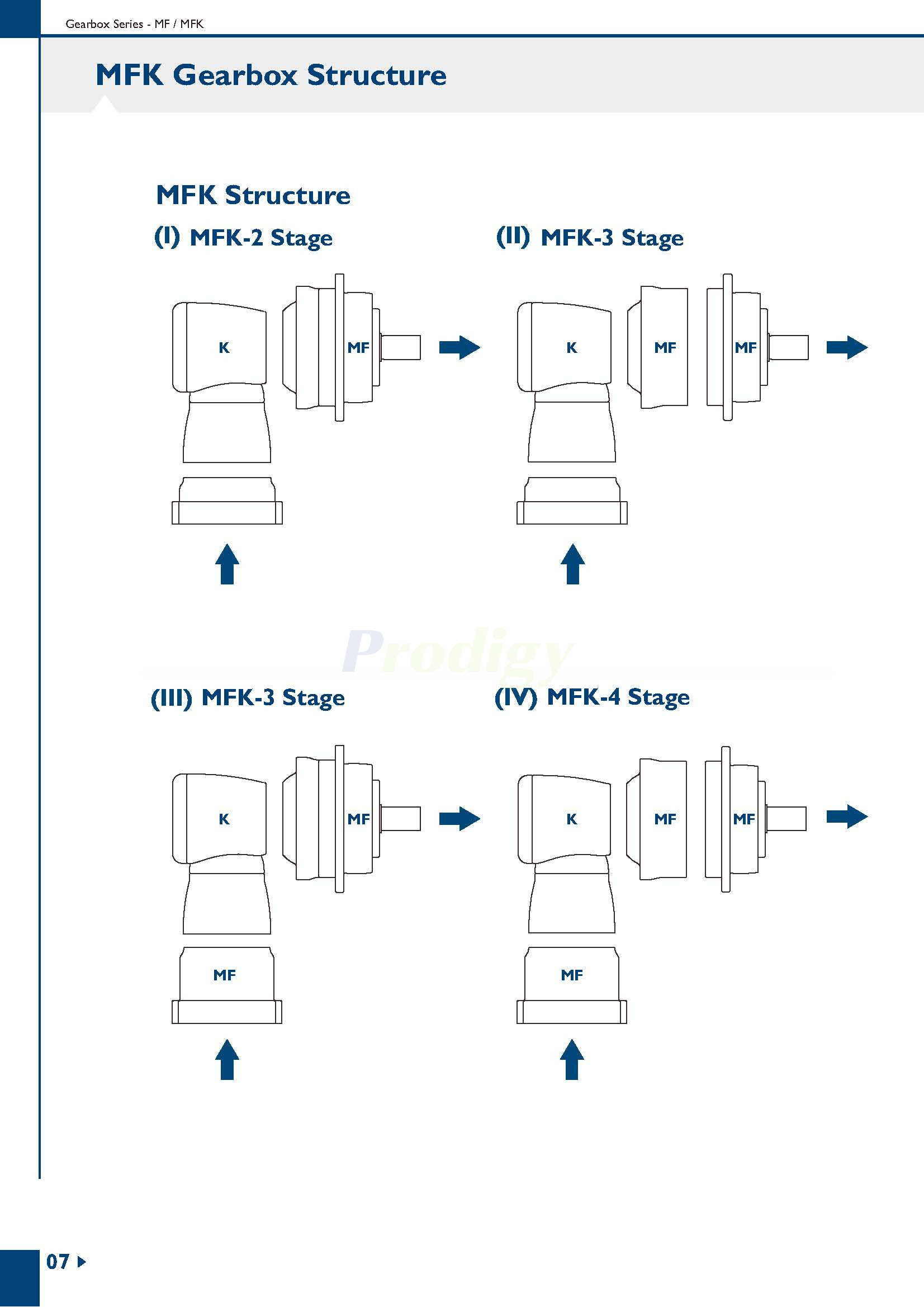 Gearbox Series - MF / MFK

MFK Gearbox Structure

MFK Structure

(I) MFK-2 Stage

K

MF

(II) MFK-3 Stage

K

MF

MF

Prodigy

(III) MFK-3 Stage

K

MF

MF

(IV) MFK-4 Stage

K

MF

MF

MF

07