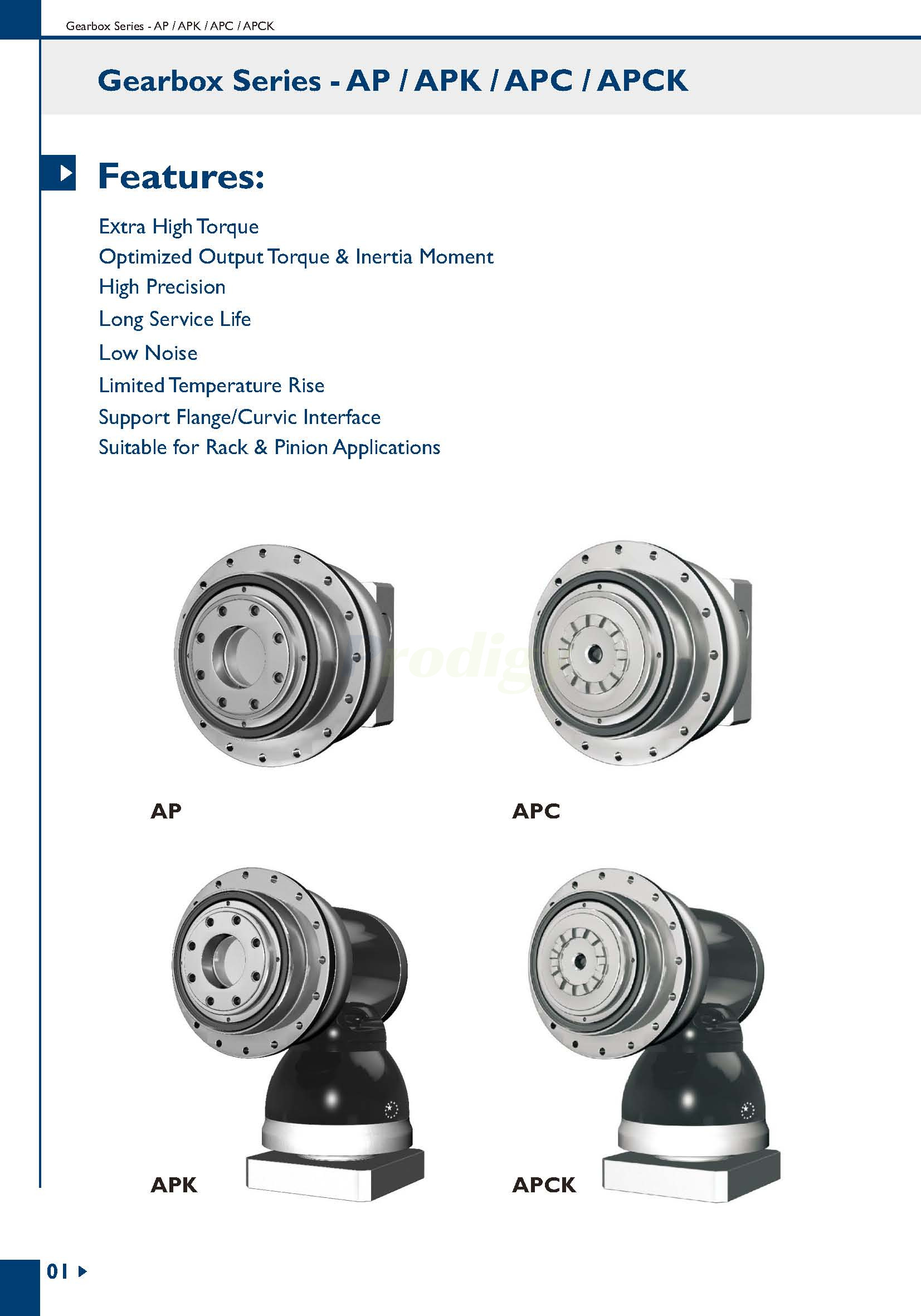 Gearbox Series - AP / APK / APC / APCK

Gearbox Series - AP / APK / APC / APCK

Features:

Extra High Torque
Optimized Output Torque & Inertia Moment
High Precision
Long Service Life
Low Noise
Limited Temperature Rise
Support Flange/Curvic Interface
Suitable for Rack & Pinion Applications

Prodigy

AP

APC

APK

APCK

01