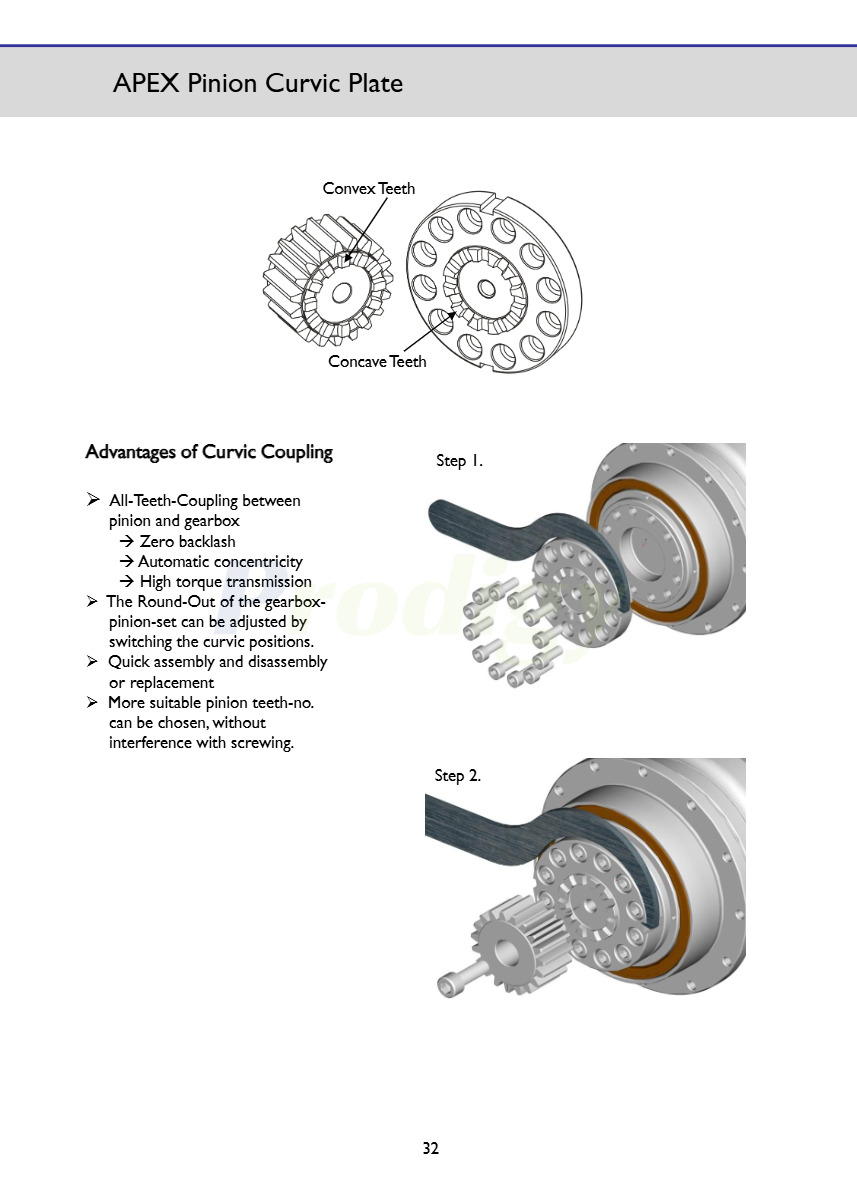 APEX Pinion Curvic Plate

Convex Teeth

Concave Teeth

Advantages of Curvic Coupling

➢ All-Teeth-Coupling between pinion and gearbox
→ Zero backlash
→ Automatic concentricity
→ High torque transmission
➢ The Round-Out of the gearbox-pinion-set can be adjusted by switching the curvic positions.
➢ Quick assembly and disassembly or replacement
➢ More suitable pinion teeth-no. can be chosen, without interference with screwing.

Step 1.

Step 2.

32